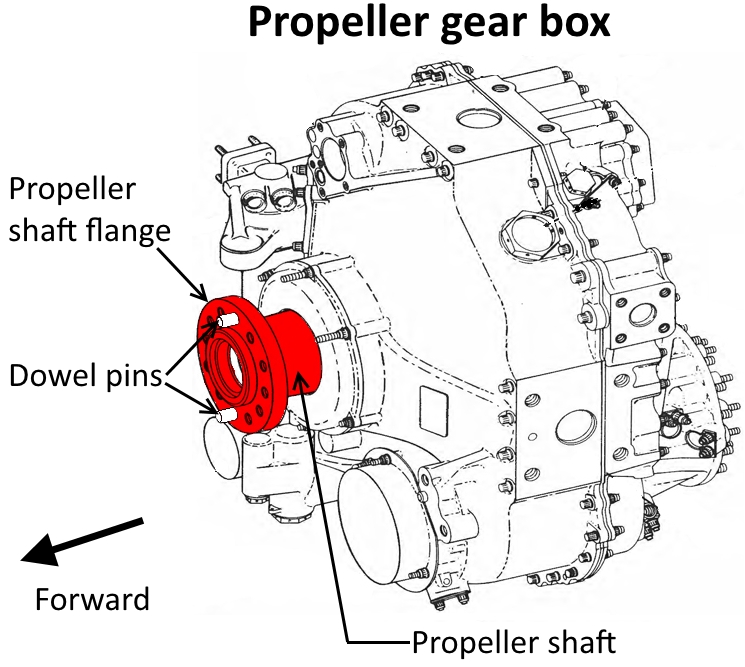 Propeller gear box

Propeller shaft flange

Dowel pins

Forward

Propeller shaft