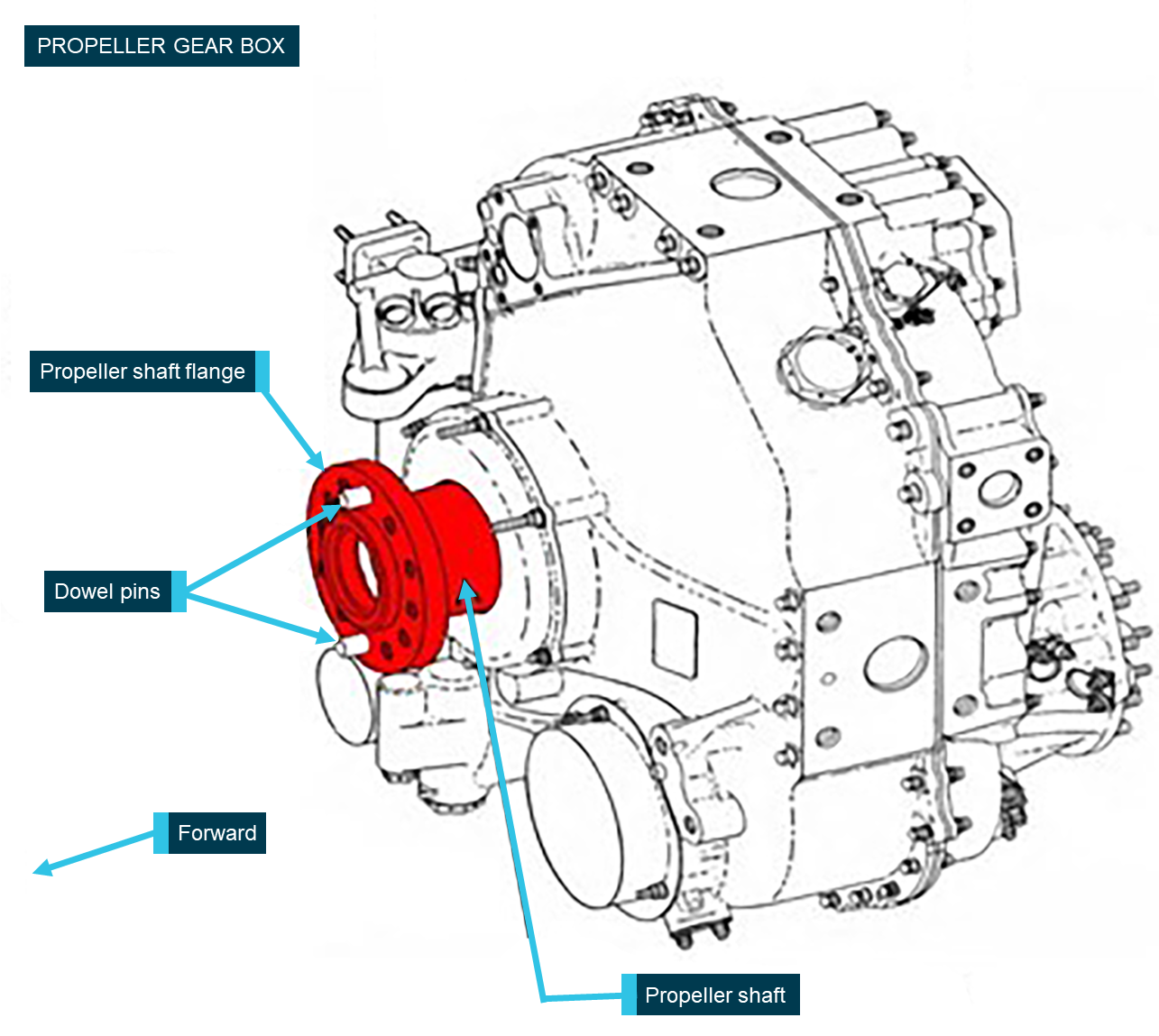 PROPELLER GEAR BOX

Propeller shaft flange

Dowel pins

Forward

Propeller shaft